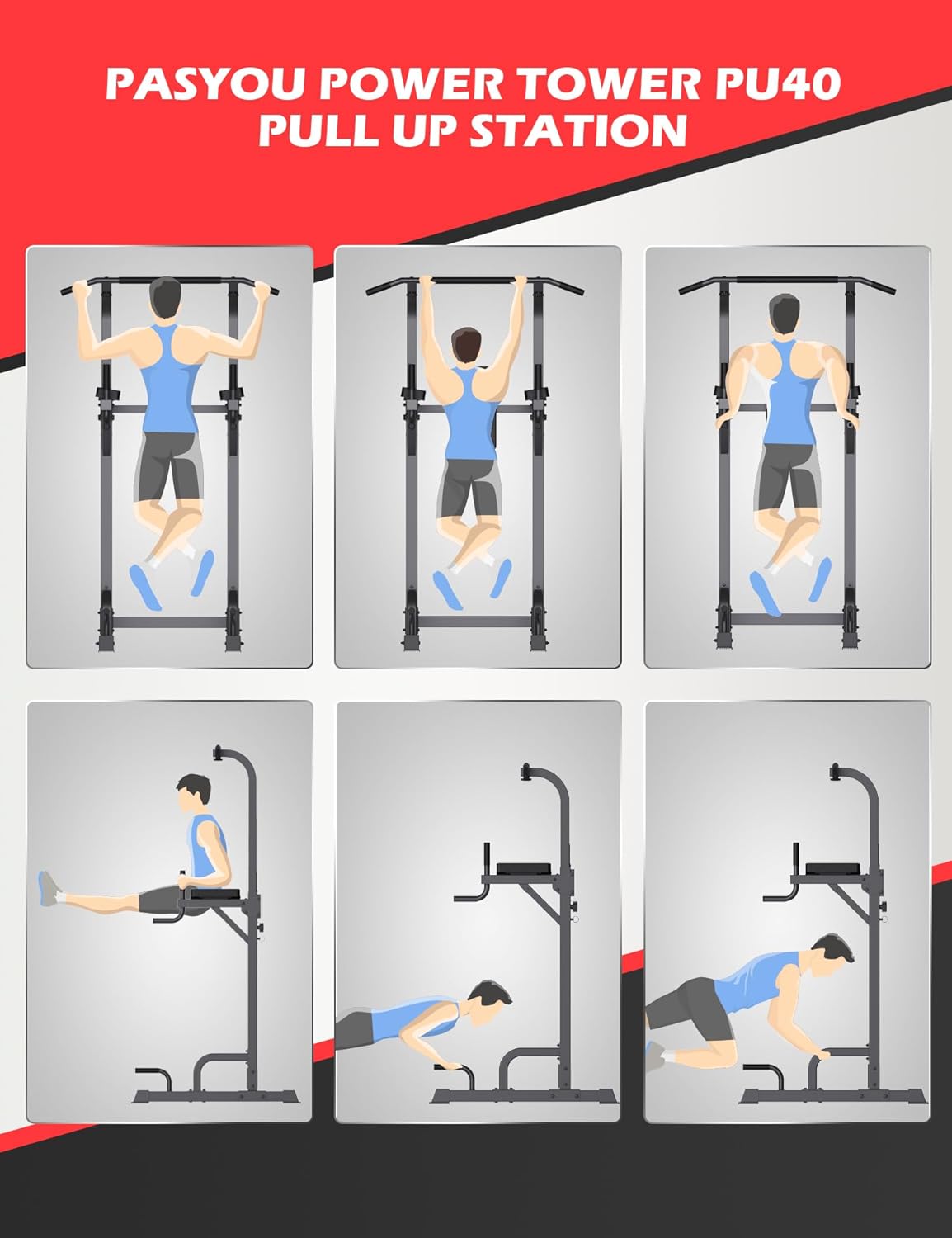 PASYOU POWER TOWER PU40
PULL UP STATION